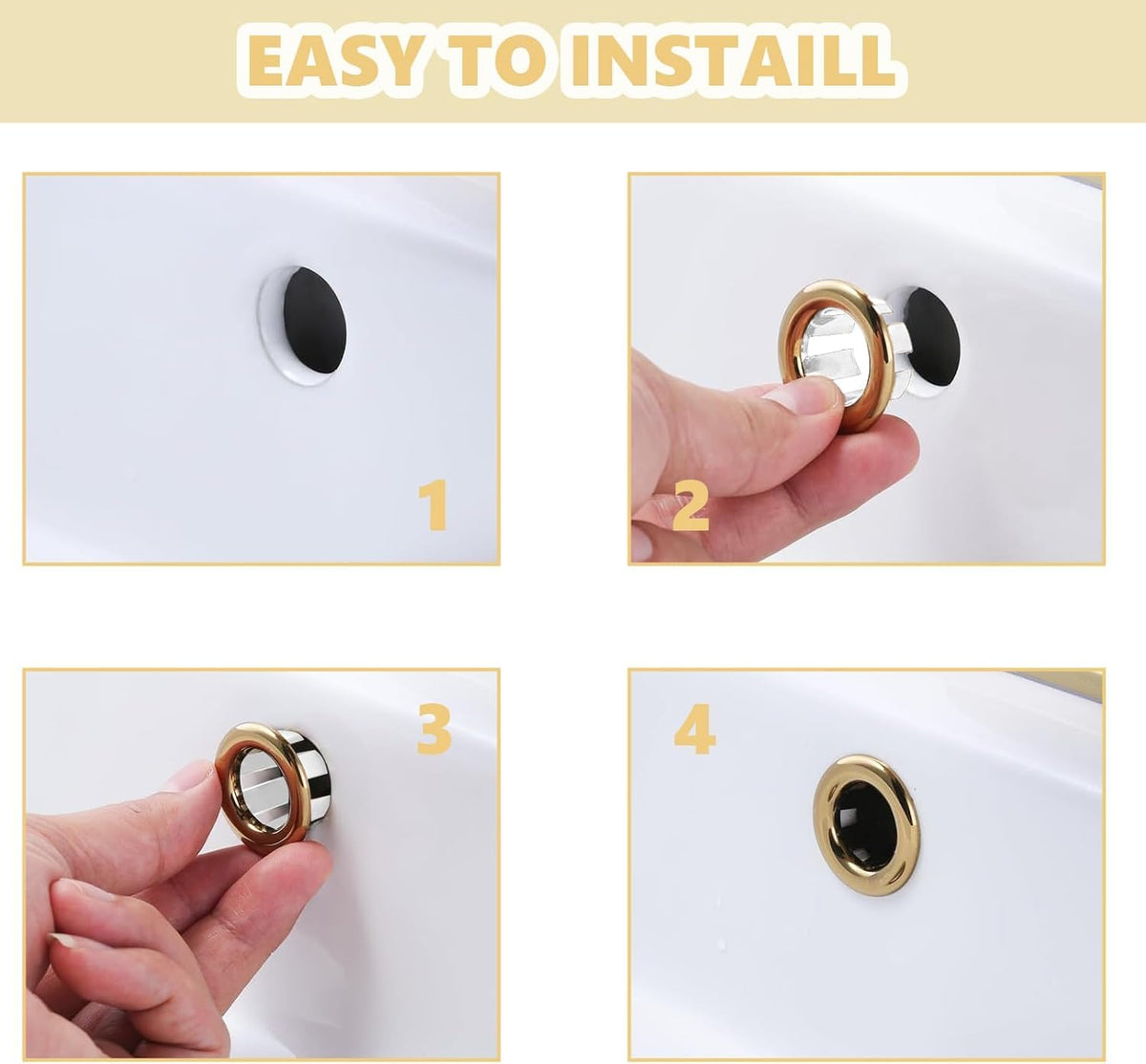 EASY TO INSTAILL

1

2

3

4